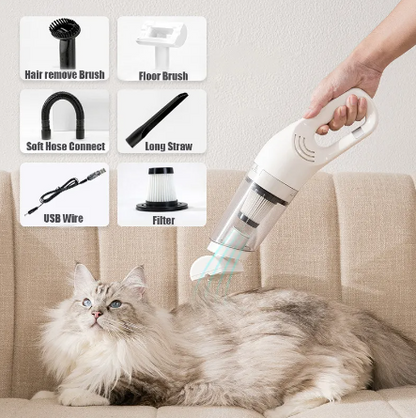 Hair remove Brush
Floor Brush
Soft Hose Connect
Long Straw
USB Wire
Filter