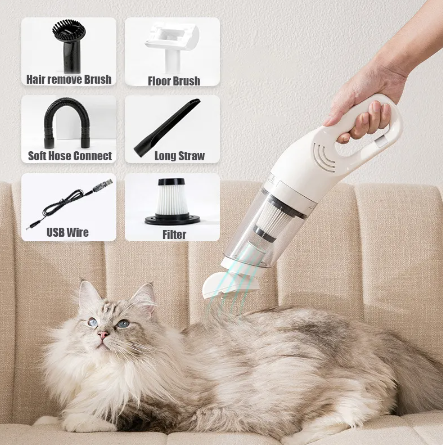 Hair remove Brush

Floor Brush

Soft Hose Connect

Long Straw

USB Wire

Filter